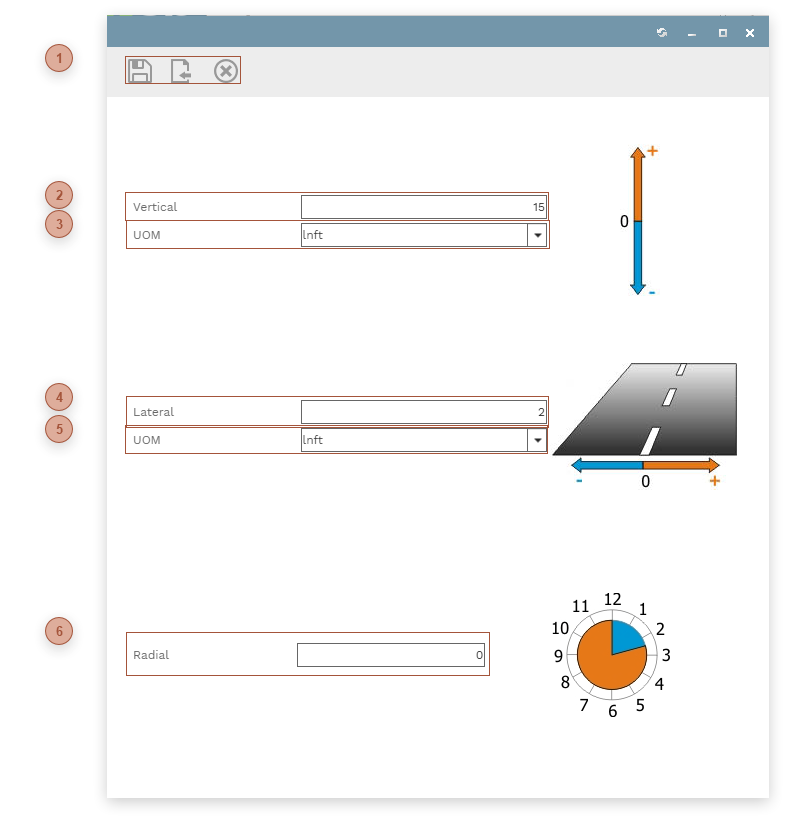 1

2
Vertical 15
3
UOM lnft

+
0
-

4
Lateral 2
5
UOM lnft

- 0 +

6
Radial 0

12
1
2
3
4
5
6
7
8
9
10
11