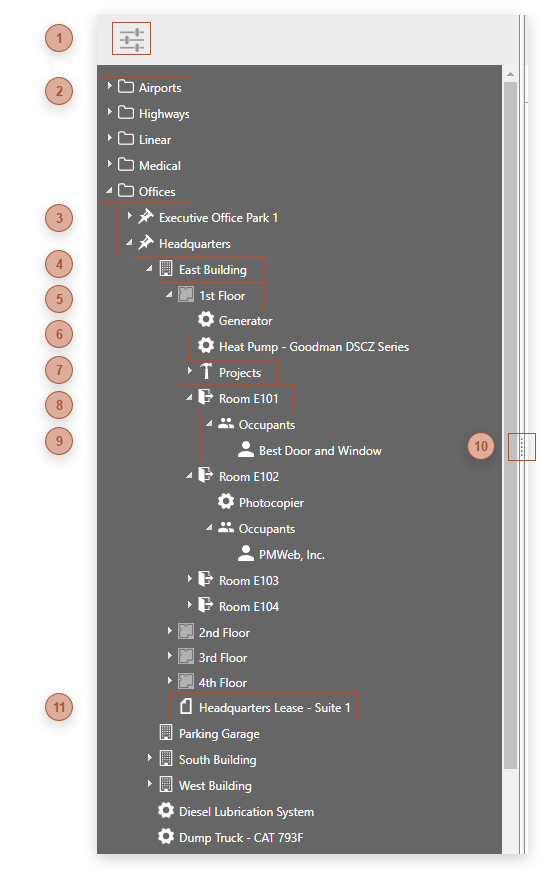 1

2
Airports
Highways
Linear
Medical
Offices

3
Executive Office Park 1
Headquarters

4
East Building

5
1st Floor
Generator

6
Heat Pump - Goodman DSCZ Series

7
Projects

8
Room E101

9
Occupants
Best Door and Window

10

Room E102
Photocopier
Occupants
PMWeb, Inc.
Room E103
Room E104
2nd Floor
3rd Floor
4th Floor

11
Headquarters Lease - Suite 1
Parking Garage
South Building
West Building
Diesel Lubrication System
Dump Truck - CAT 793F